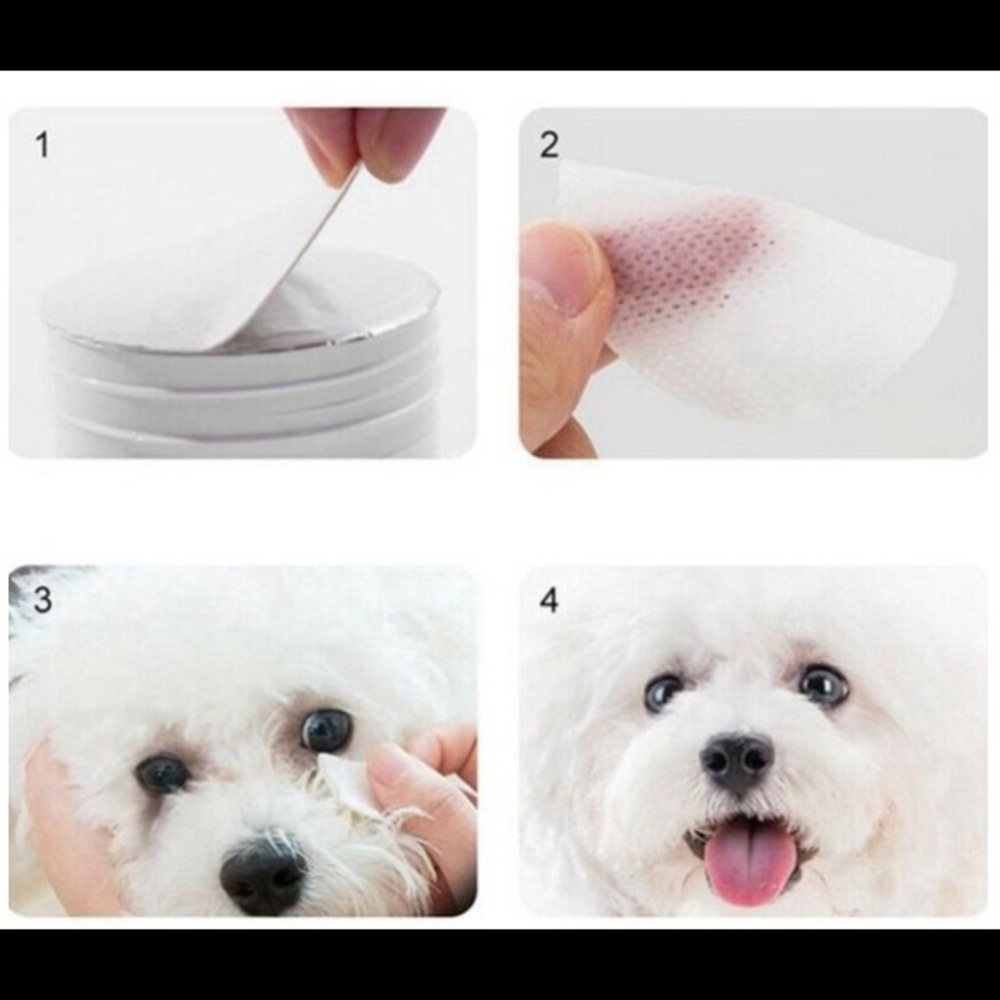 1

2

3

4